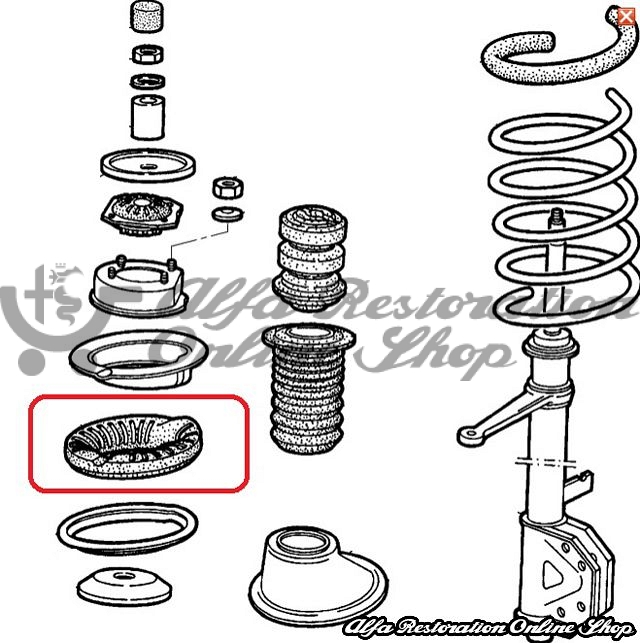 Alfa Restoration Online Shop

Alfa Restoration Online Shop